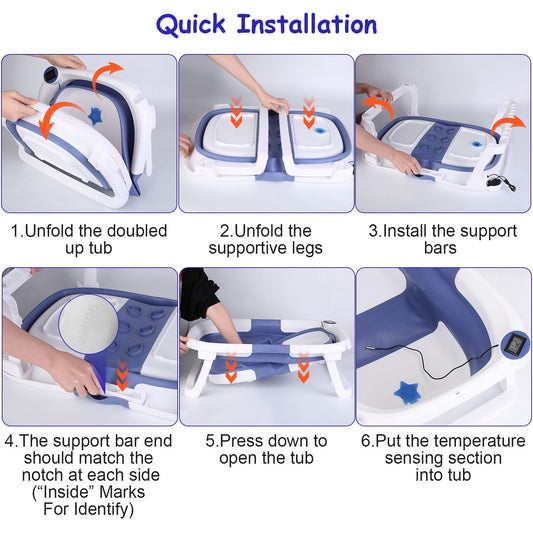 Quick Installation

1.Unfold the doubled up tub

2.Unfold the supportive legs

3.Install the support bars

INSIDE

4.The support bar end should match the notch at each side (“Inside” Marks For Identify)

5.Press down to open the tub

6.Put the temperature sensing section into tub